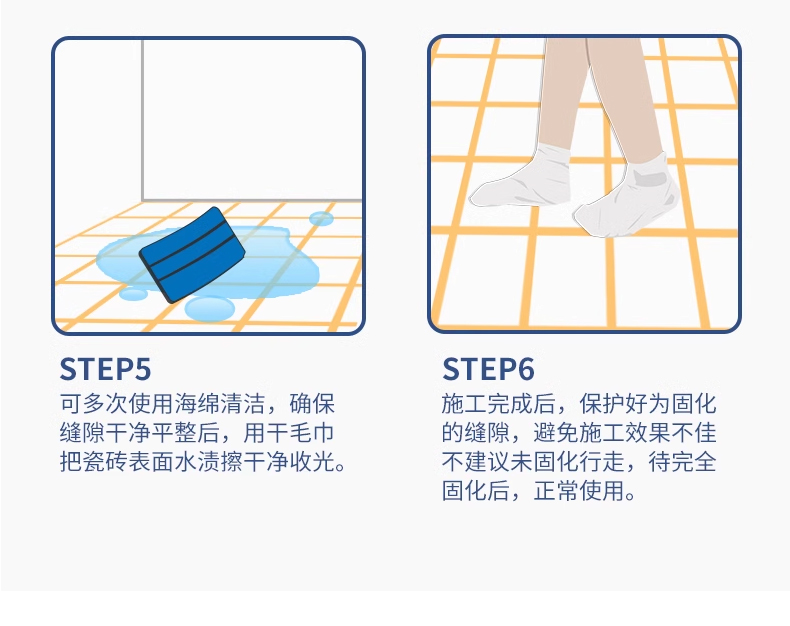 STEP5

可多次使用海绵清洁，确保缝隙干净平整后，用干毛巾把瓷砖表面水渍擦干净收光。

STEP6

施工完成后，保护好为固化的缝隙，避免施工效果不佳不建议未固化行走，待完全固化后，正常使用。