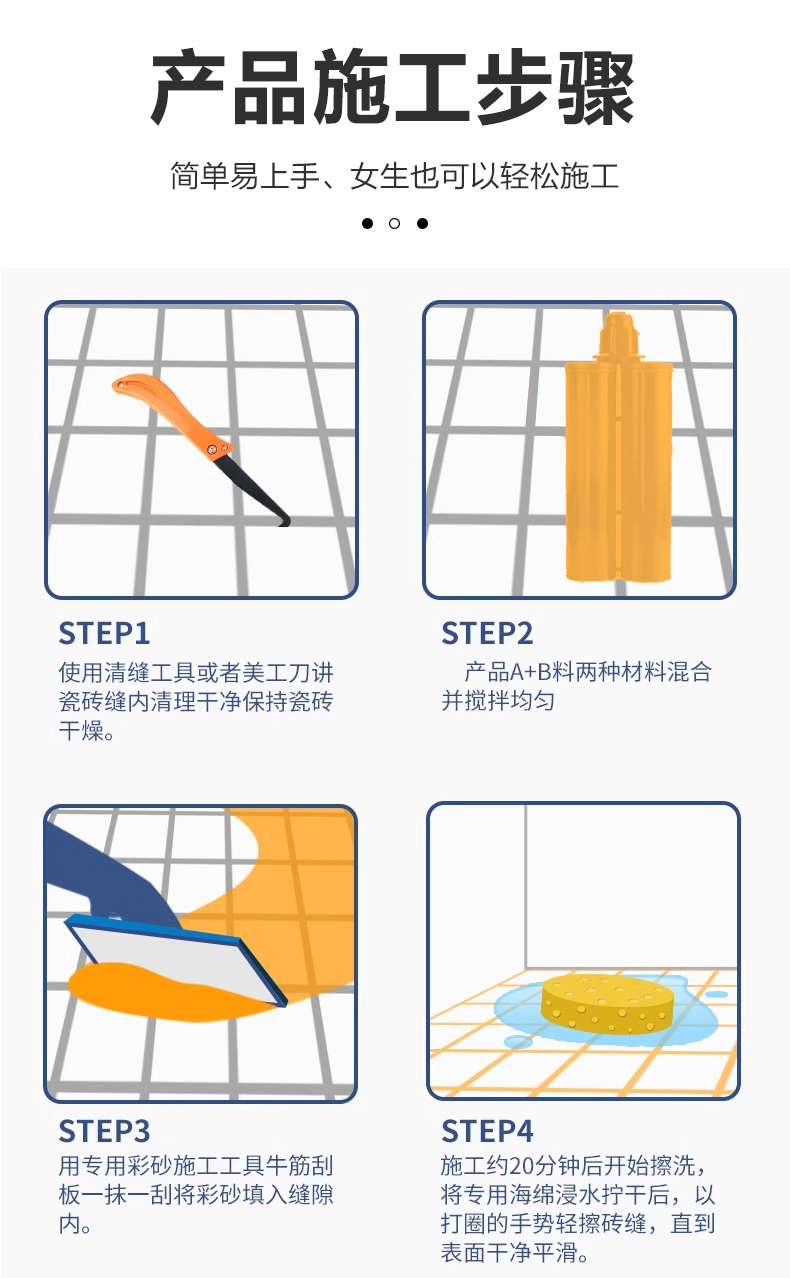 产品施工步骤

简单易上手、女生也可以轻松施工

STEP1
使用清缝工具或者美工刀讲瓷砖缝内清理干净保持瓷砖干燥。

STEP2
产品A+B料两种材料混合并搅拌均匀

STEP3
用专用彩砂施工工具牛筋刮板一抹一刮将彩砂填入缝隙内。

STEP4
施工约20分钟后开始擦洗，将专用海绵浸水拧干后，以打圈的手势轻擦砖缝，直到表面干净平滑。